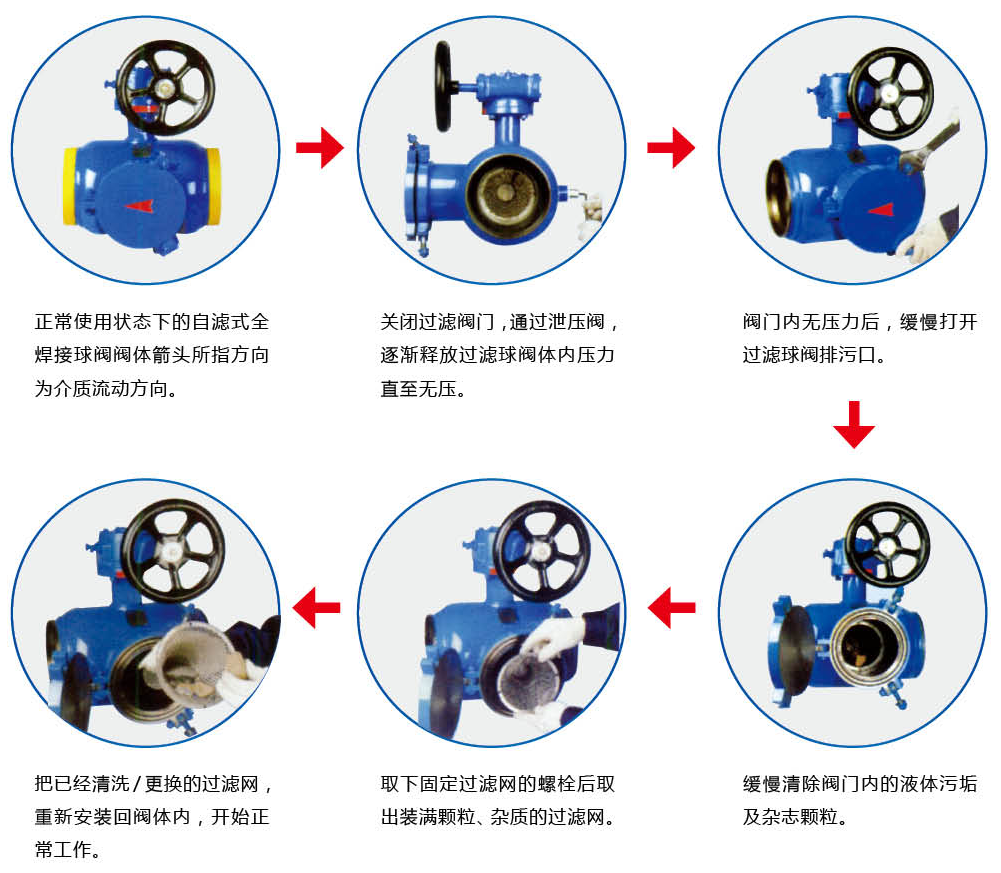 正常使用状态下的自滤式全焊接球阀阀体箭头所指方向为介质流动方向。

关闭过滤阀门，通过泄压阀，逐渐释放过滤球阀体内压力直至无压。

阀门内无压力后，缓慢打开过滤球阀排污口。

缓慢清除阀门内的液体污垢及杂志颗粒。

取下固定过滤网的螺栓后取出装满颗粒、杂质的过滤网。

把已经清洗/更换的过滤网，重新安装回阀体内，开始正常工作。